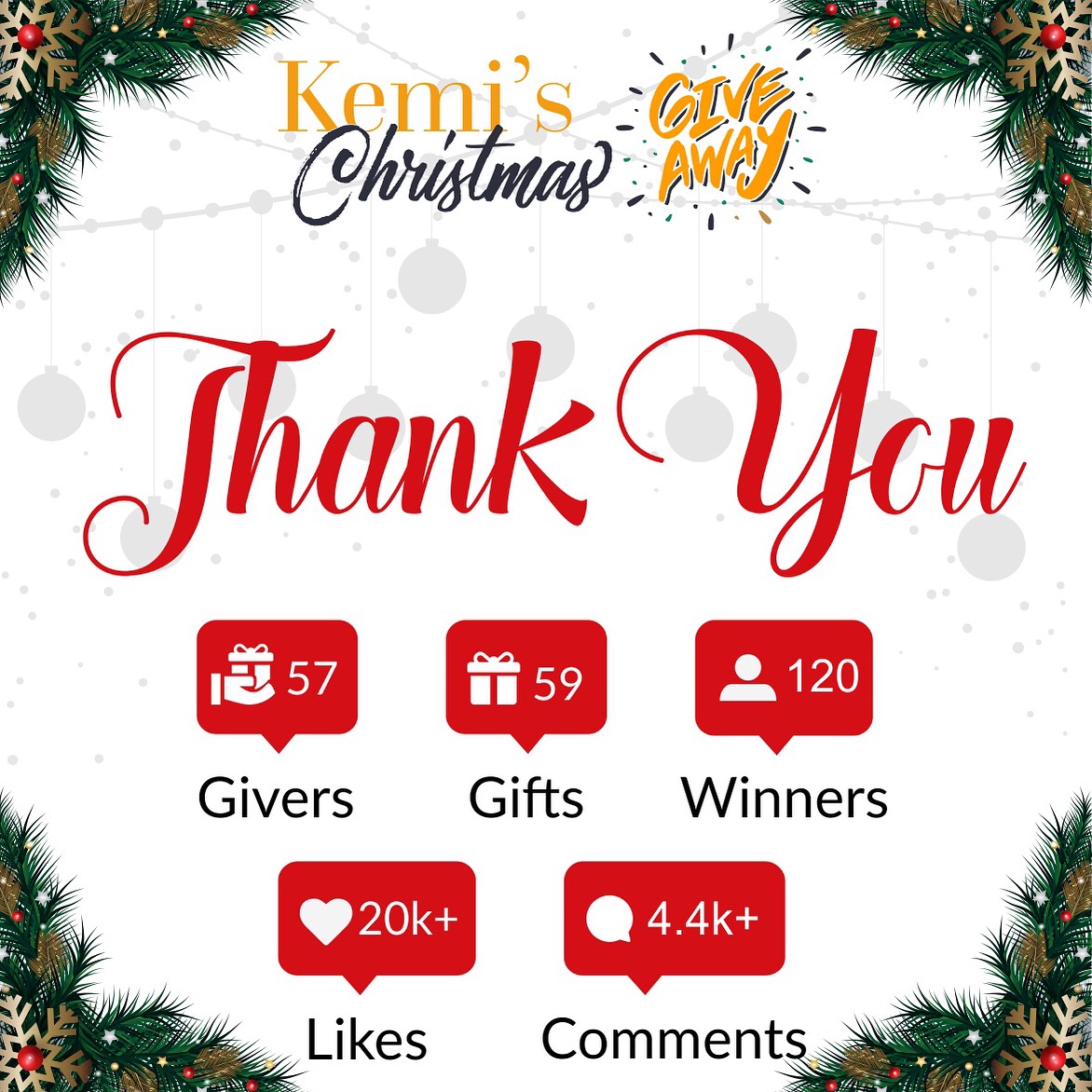 Kemi's Christmas GIVE AWAY

Thank You

57
Givers

59
Gifts

120
Winners

20k+
Likes

4.4k+
Comments